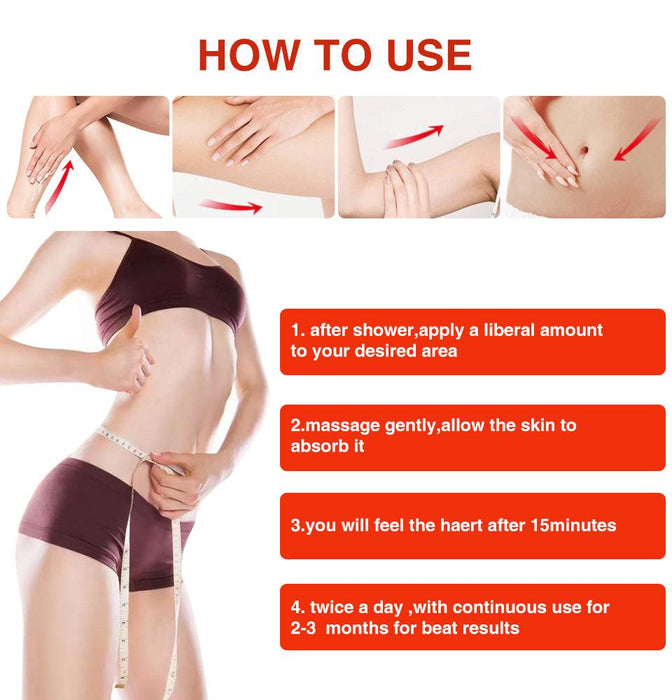 HOW TO USE

1. after shower,apply a liberal amount to your desired area

2.massage gently,allow the skin to absorb it

3.you will feel the haert after 15minutes

4. twice a day ,with continuous use for 2-3 months for beat results